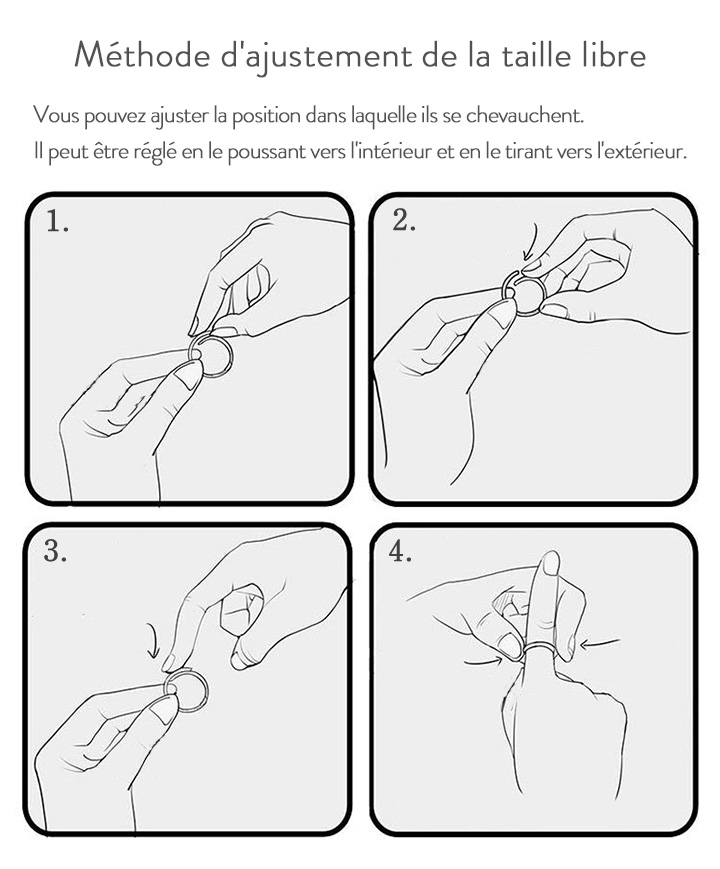 Méthode d'ajustement de la taille libre

Vous pouvez ajuster la position dans laquelle ils se chevauchent.
Il peut être réglé en le poussant vers l'intérieur et en le tirant vers l'extérieur.

1.

2.

3.

4.