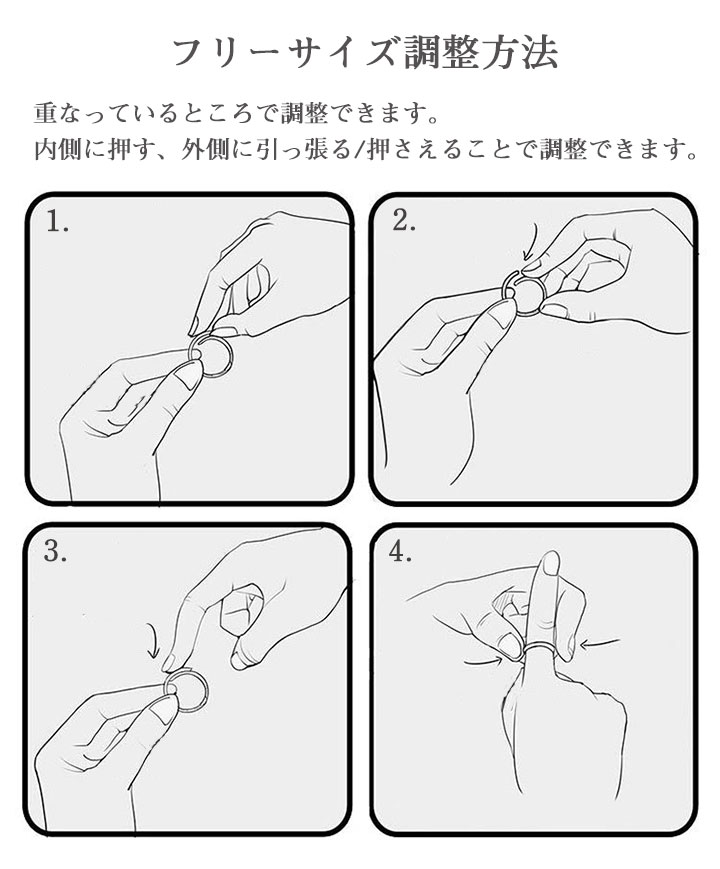 フリーサイズ調整方法

重なっているところで調整できます。
内側に押す、外側に引っ張る/押さえることで調整できます。

1.

2.

3.

4.